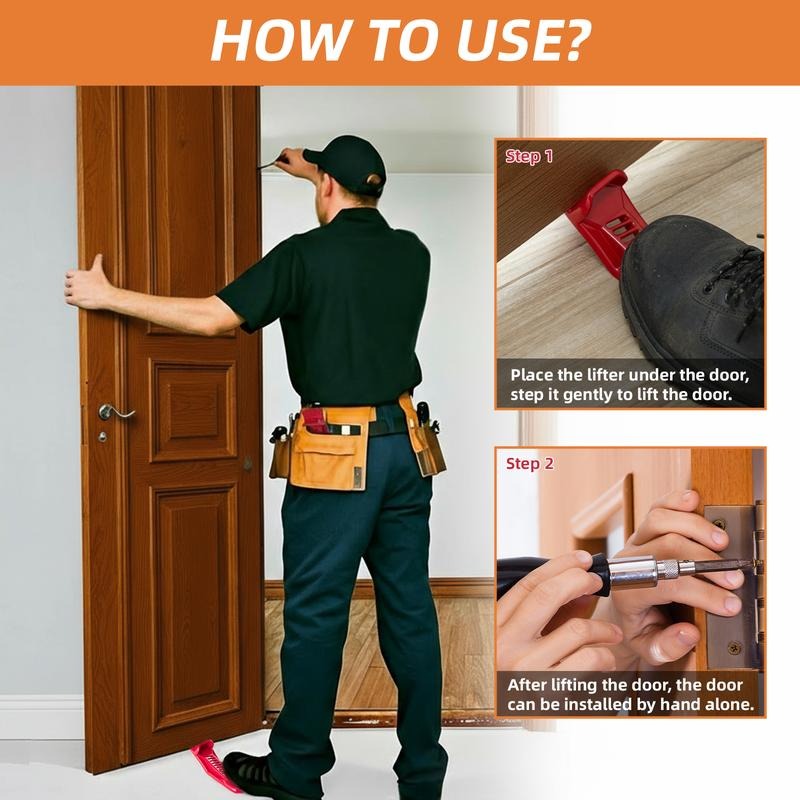 HOW TO USE?

Step 1

Place the lifter under the door, step it gently to lift the door.

Step 2

After lifting the door, the door can be installed by hand alone.