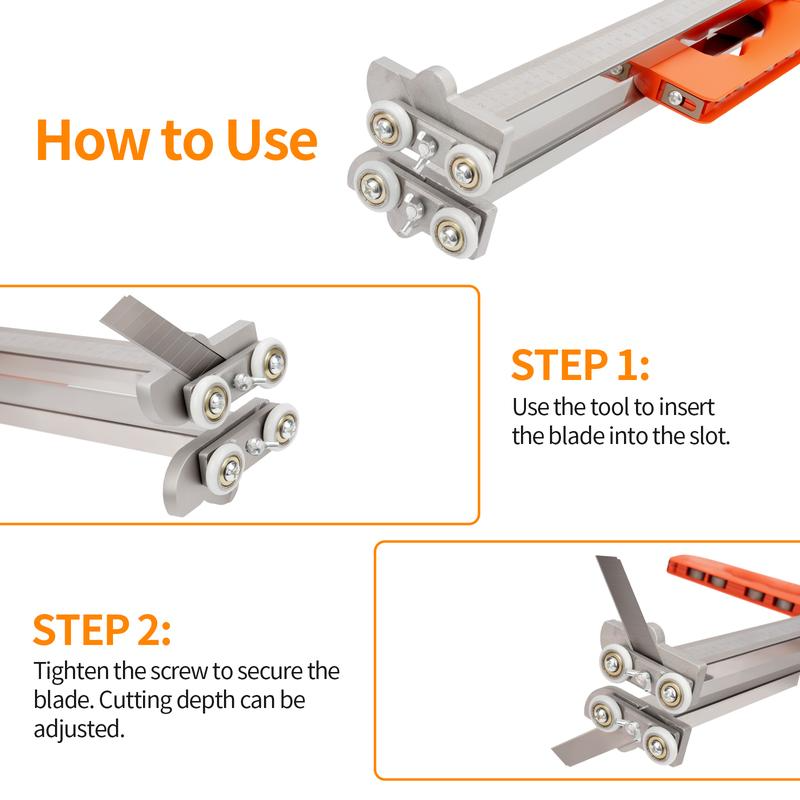 How to Use

STEP 1:
Use the tool to insert the blade into the slot.

STEP 2:
Tighten the screw to secure the blade. Cutting depth can be adjusted.