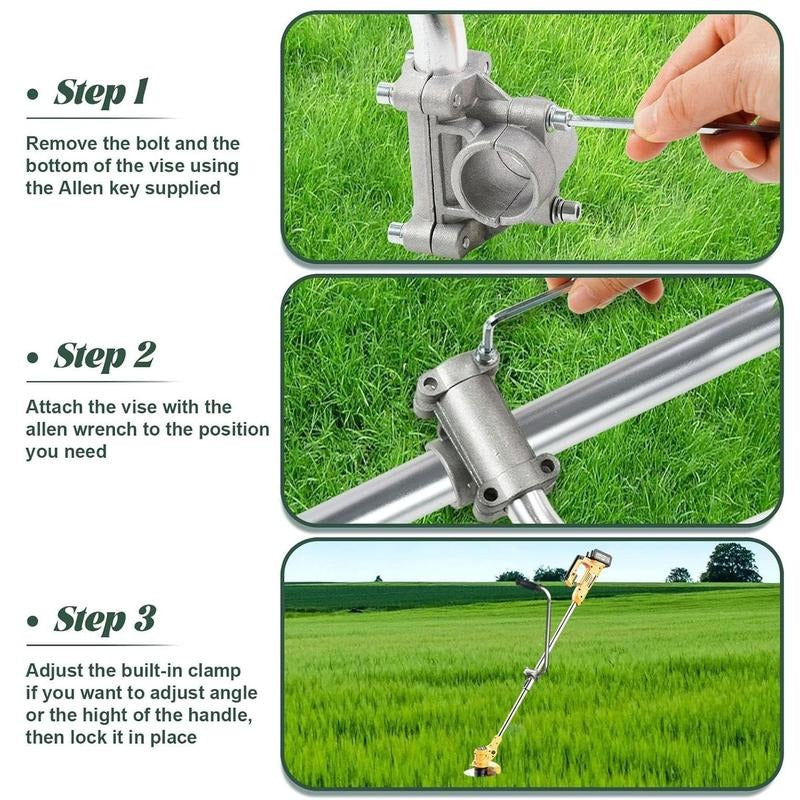 • Step 1

Remove the bolt and the bottom of the vise using the Allen key supplied

• Step 2

Attach the vise with the allen wrench to the position you need

• Step 3

Adjust the built-in clamp if you want to adjust angle or the hight of the handle, then lock it in place